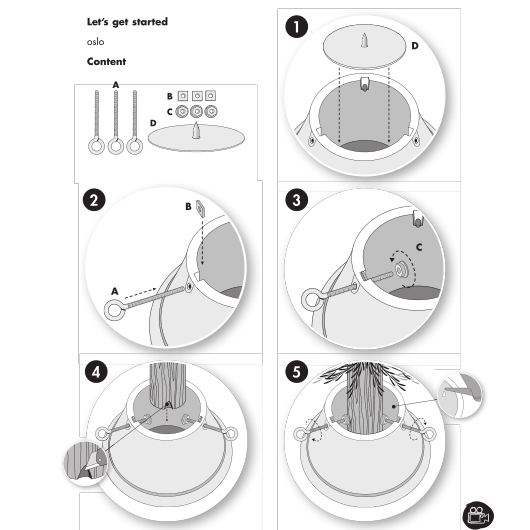 Let's get started

oslo

Content

A

B

C

D

1

D

2

B

A

3

C

4

5